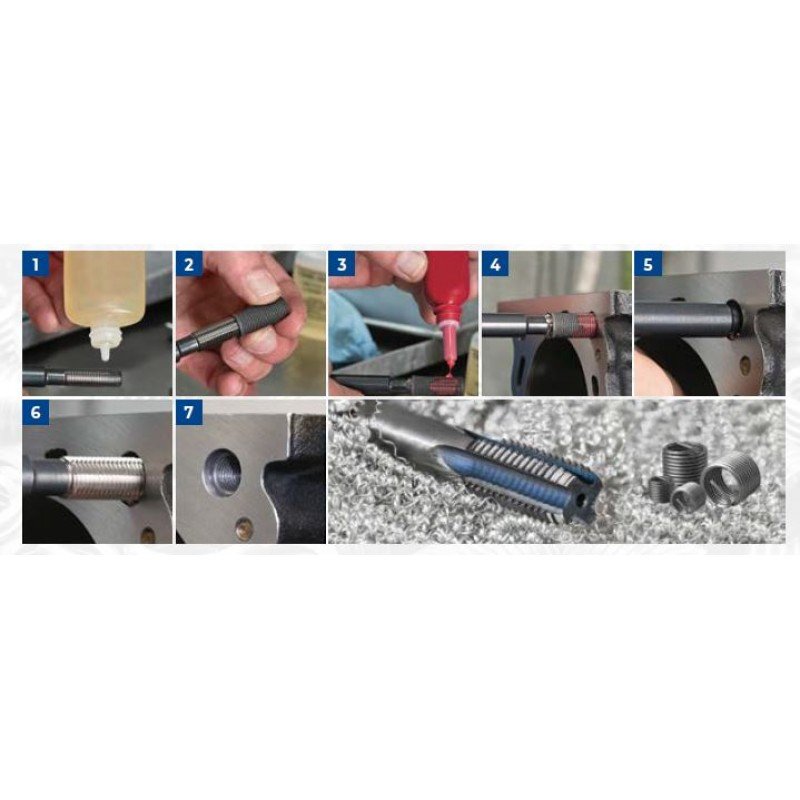 1
2
3
4
5
6
7