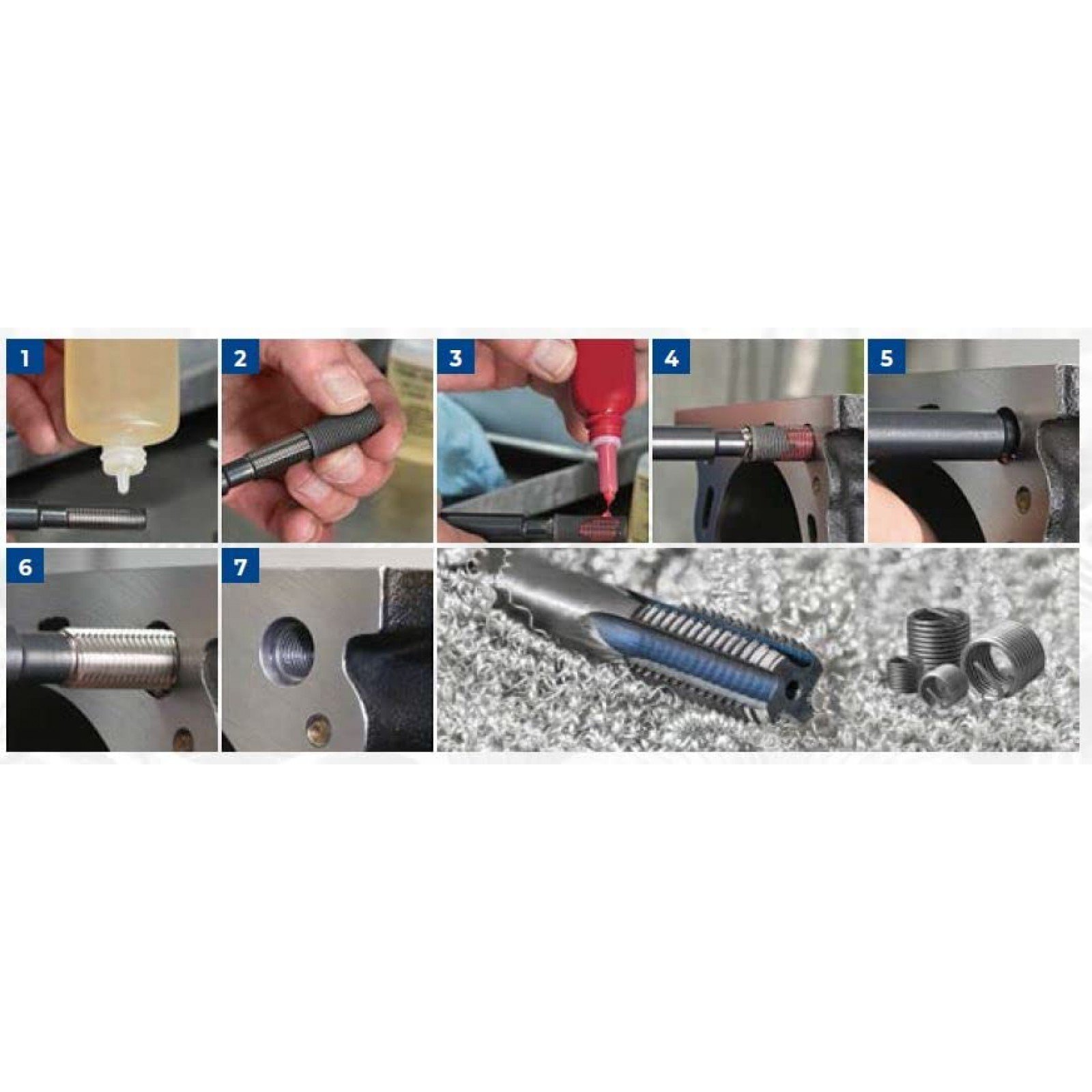 1

2

3

4

5

6

7